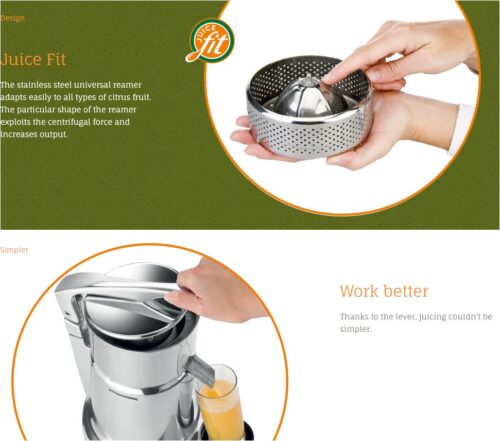 Design

JUICE fit

Juice Fit

The stainless steel universal reamer adapts easily to all types of citrus fruit. The particular shape of the reamer exploits the centrifugal force and increases output.

Simpler

Work better

Thanks to the lever, juicing couldn't be simpler.